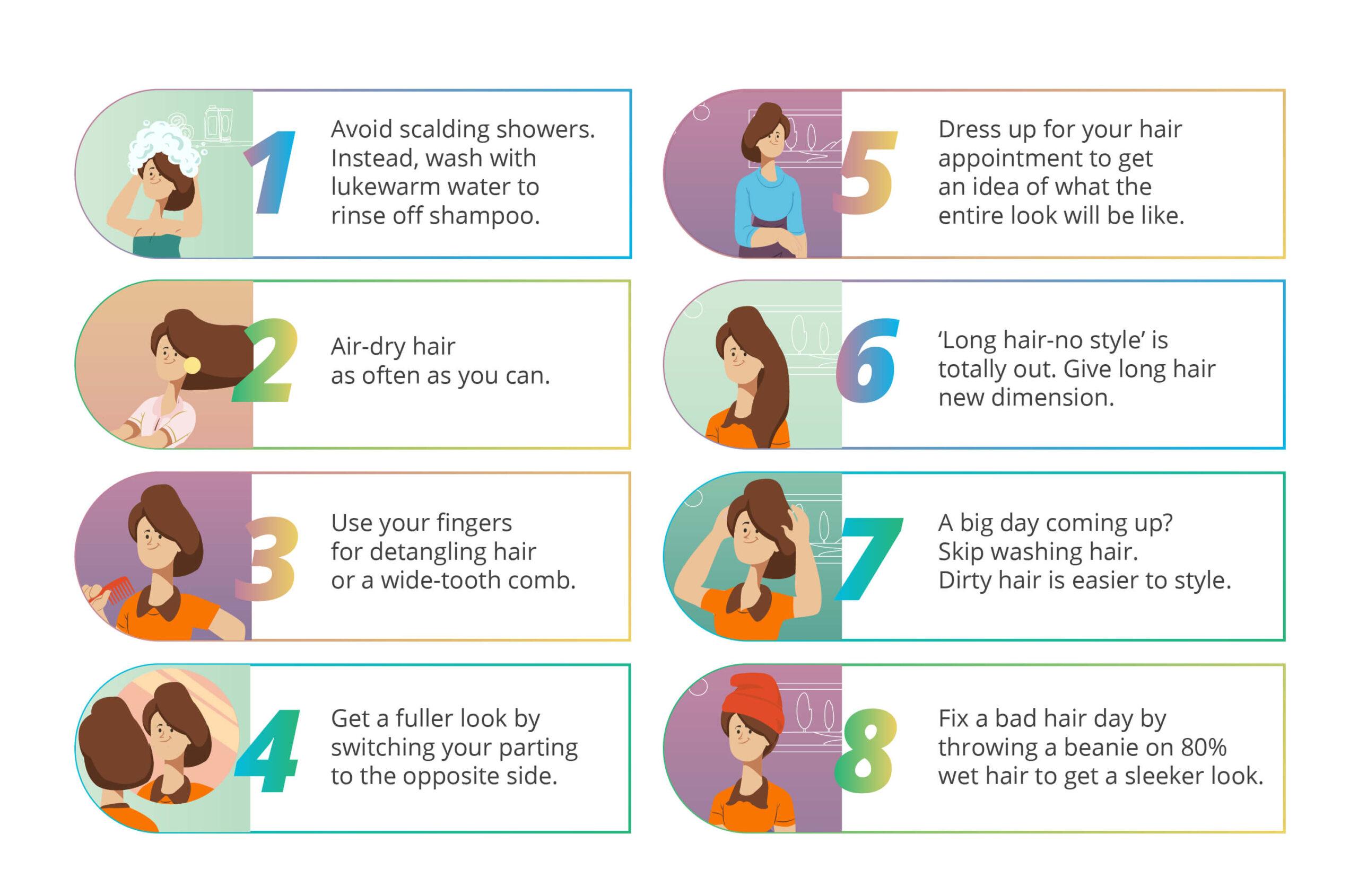 1 Avoid scalding showers. Instead, wash with lukewarm water to rinse off shampoo.

2 Air-dry hair as often as you can.

3 Use your fingers for detangling hair or a wide-tooth comb.

4 Get a fuller look by switching your parting to the opposite side.

5 Dress up for your hair appointment to get an idea of what the entire look will be like.

6 ‘Long hair-no style’ is totally out. Give long hair new dimension.

7 A big day coming up? Skip washing hair. Dirty hair is easier to style.

8 Fix a bad hair day by throwing a beanie on 80% wet hair to get a sleeker look.